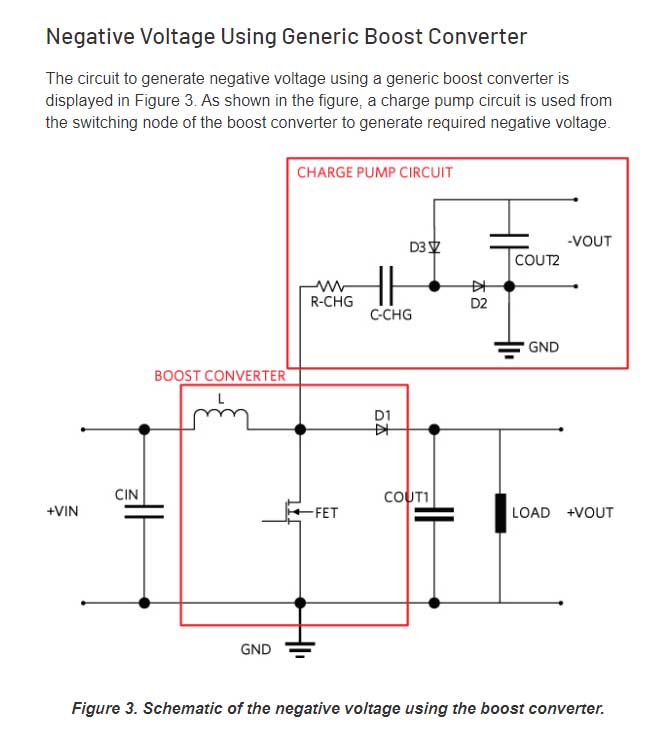 Negative Voltage Using Generic Boost Converter

The circuit to generate negative voltage using a generic boost converter is displayed in Figure 3. As shown in the figure, a charge pump circuit is used from the switching node of the boost converter to generate required negative voltage.

CHARGE PUMP CIRCUIT

D3

-VOUT

COUT2

R-CHG

C-CHG

D2

GND

BOOST CONVERTER

L

D1

CIN

+VIN

FET

COUT1

LOAD

+VOUT

GND

Figure 3. Schematic of the negative voltage using the boost converter.